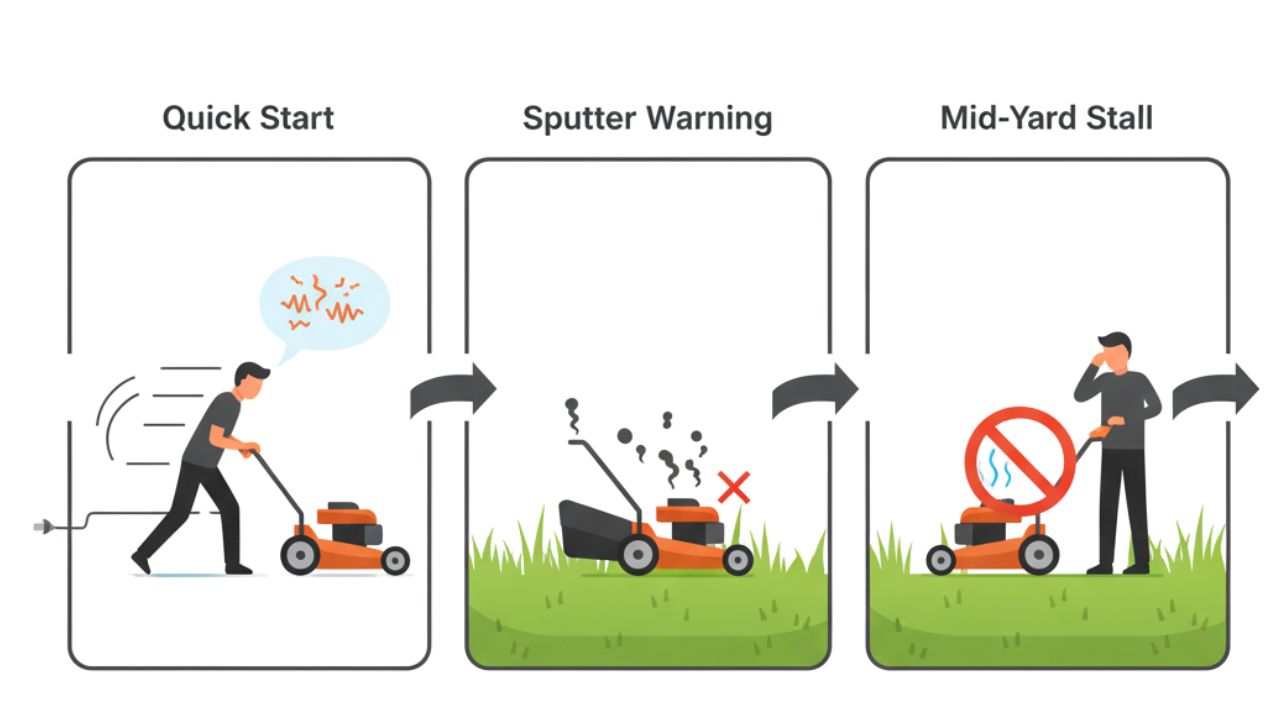 Quick Start

Sputter Warning

Mid-Yard Stall