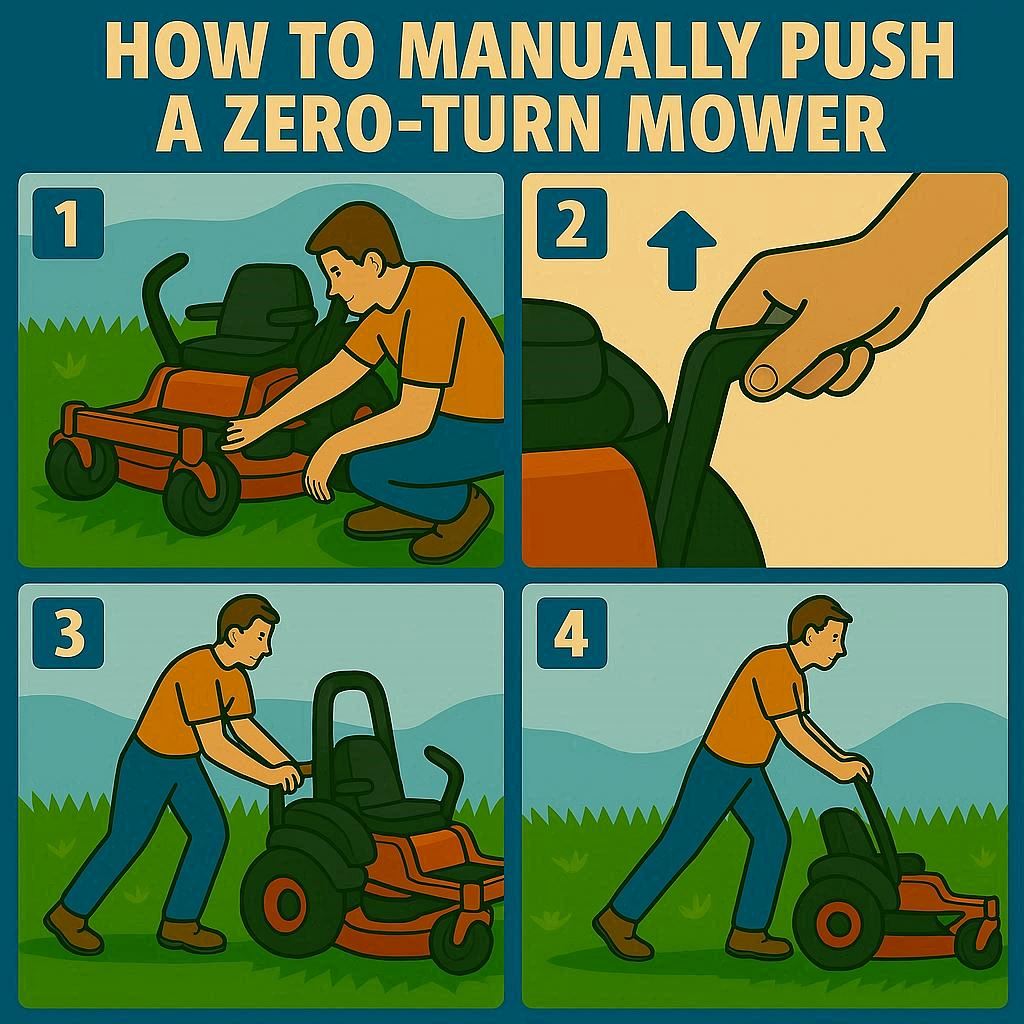 HOW TO MANUALLY PUSH A ZERO-TURN MOWER

1

2

3

4