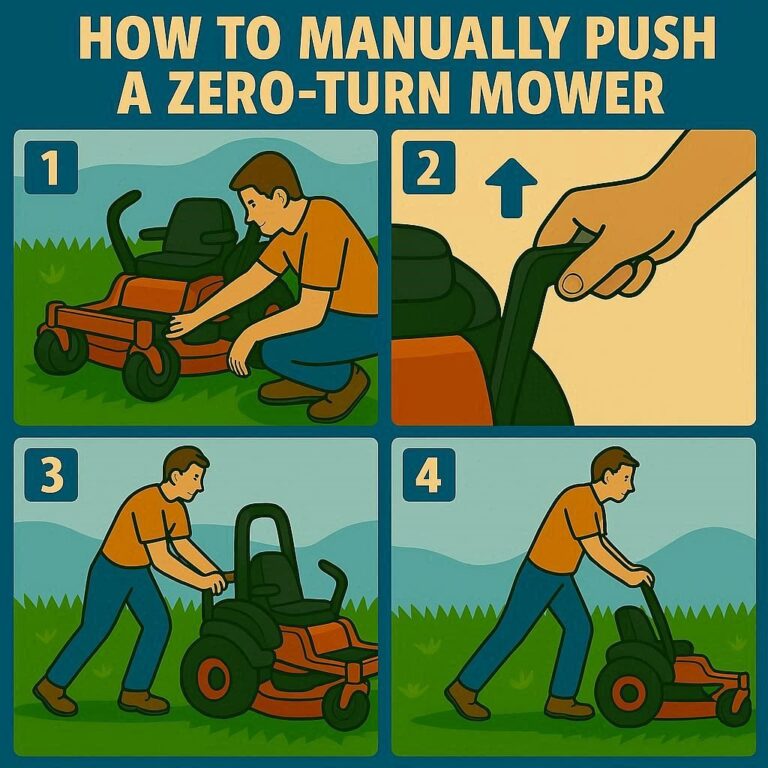 HOW TO MANUALLY PUSH A ZERO-TURN MOWER

1

2

3

4